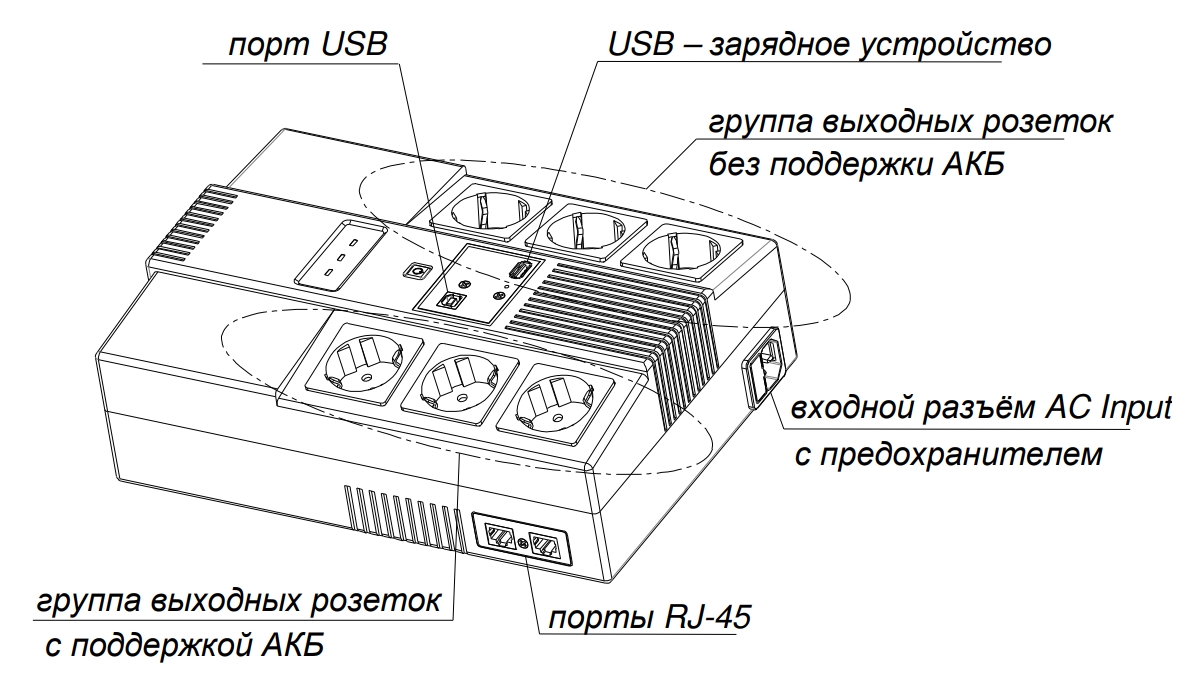 порт USB

USB – зарядное устройство

группа выходных розеток
без поддержки АКБ

входной разъём AC Input
с предохранителем

группа выходных розеток
с поддержкой АКБ

порты RJ-45